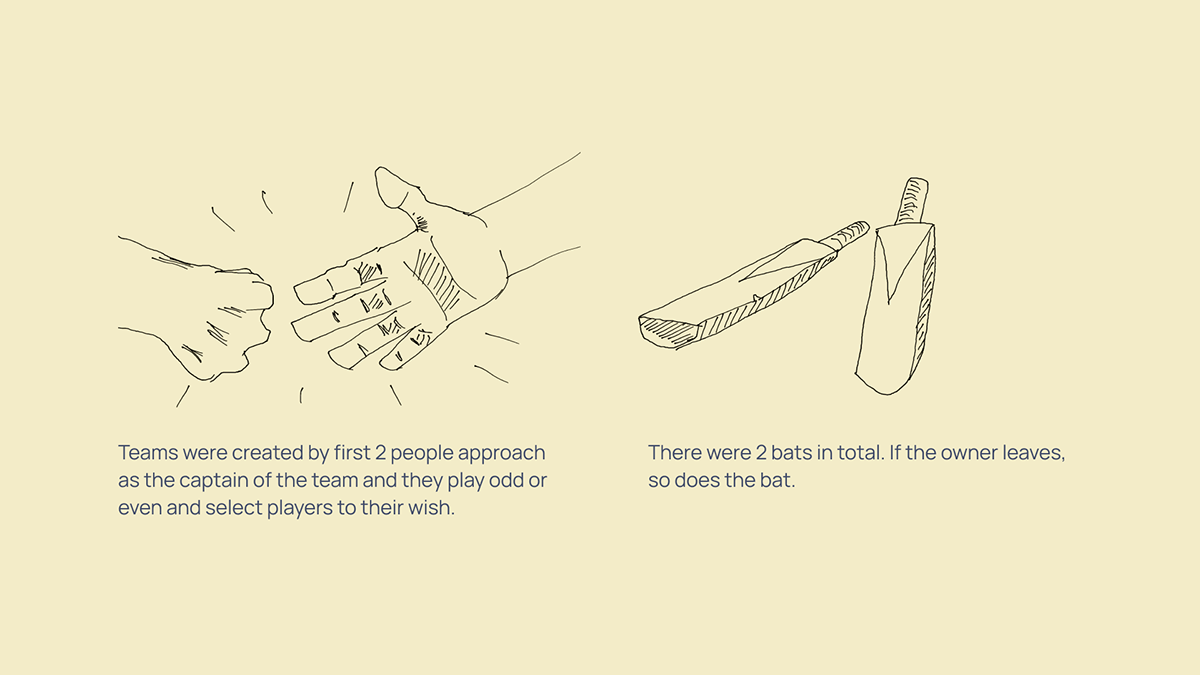 Teams were created by first 2 people approach as the captain of the team and they play odd or even and select players to their wish.

There were 2 bats in total. If the owner leaves, so does the bat.